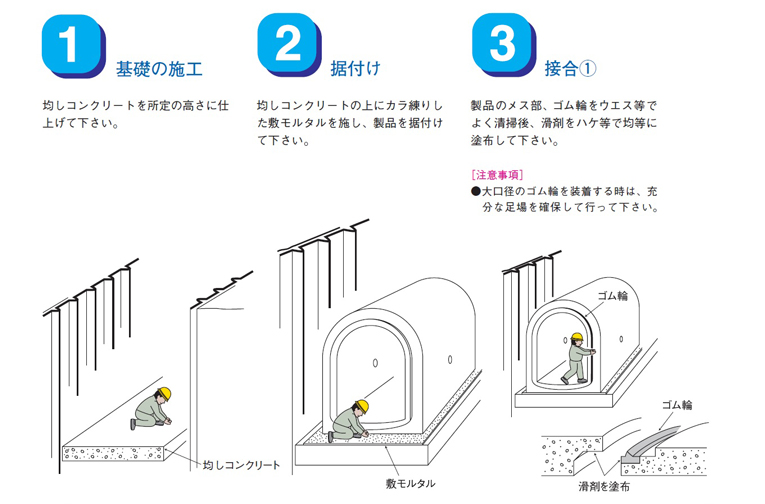 1
基礎の施工

均しコンクリートを所定の高さに仕上げて下さい。

均しコンクリート

2
据付け

均しコンクリートの上にカラ練りした敷モルタルを施し、製品を据付けて下さい。

敷モルタル

3
接合①

製品のメス部、ゴム輪をウエス等でよく清掃後、滑剤をハケ等で均等に塗布して下さい。

[注意事項]
●大口径のゴム輪を装着する時は、充分な足場を確保して行って下さい。

ゴム輪

ゴム輪

滑剤を塗布